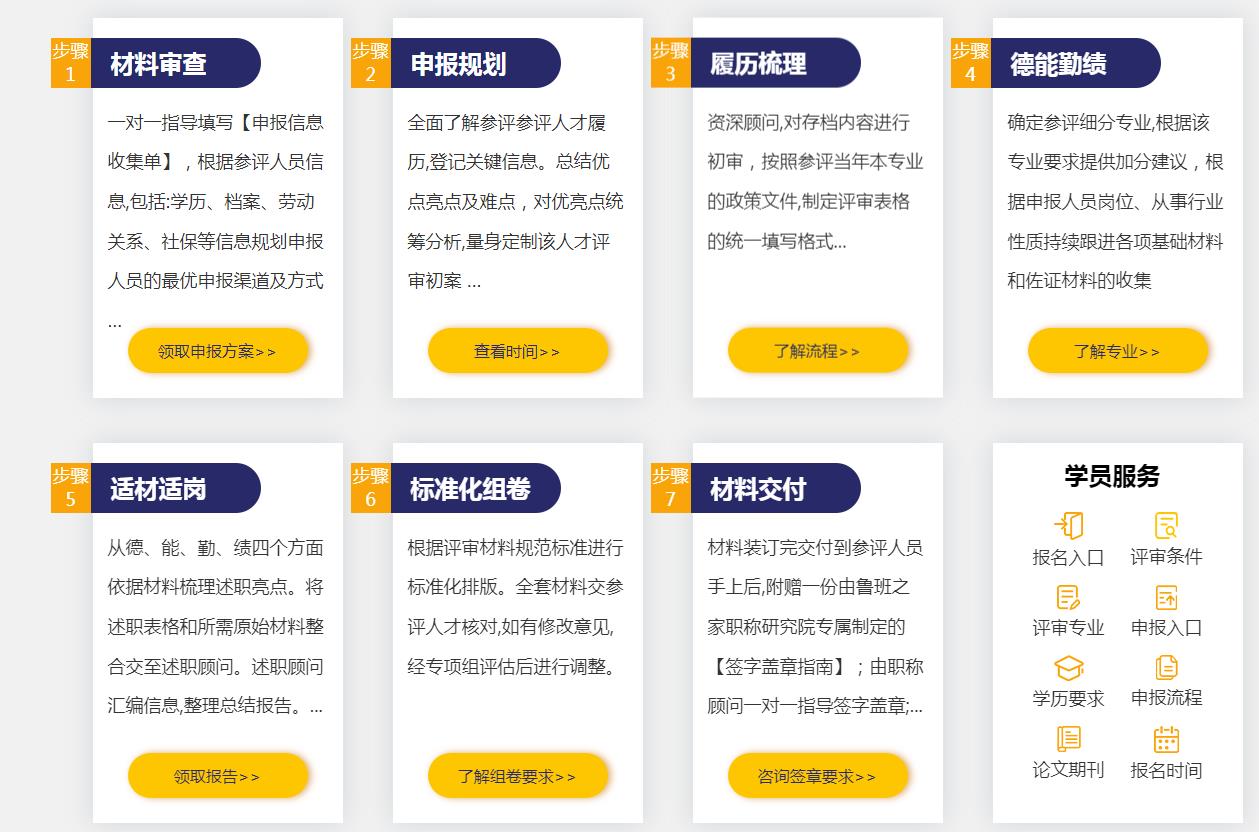 步骤1 材料审查

一对一指导填写【申报信息收集单】，根据参评人员信息,包括:学历、档案、劳动关系、社保等信息规划申报人员的最优申报渠道及方式...

领取申报方案>>

步骤2 申报规划

全面了解参评参评人才履历,登记关键信息。总结优点亮点及难点，对优亮点统筹分析,量身定制该人才评审初案 ...

查看时间>>

步骤3 履历梳理

资深顾问,对存档内容进行初审，按照参评当年本专业的政策文件,制定评审表格的统一填写格式...

了解流程>>

步骤4 德能勤绩

确定参评细分专业,根据该专业要求提供加分建议，根据申报人员岗位、从事行业性质持续跟进各项基础材料和佐证材料的收集

了解专业>>

步骤5 适材适岗

从德、能、勤、绩四个方面依据材料梳理述职亮点。将述职表格和所需原始材料整合交至述职顾问。述职顾问汇编信息,整理总结报告。...

领取报告>>

步骤6 标准化组卷

根据评审材料规范标准进行标准化排版。全套材料交参评人才核对,如有修改意见,经专项组评估后进行调整。

了解组卷要求>>

步骤7 材料交付

材料装订完交付到参评人员手上后,附赠一份由鲁班之家职称研究院专属制定的【签字盖章指南】；由职称顾问一对一指导签字盖章;...

咨询签章要求>>

学员服务

报名入口
评审条件
评审专业
申报入口
学历要求
申报流程
论文期刊
报名时间